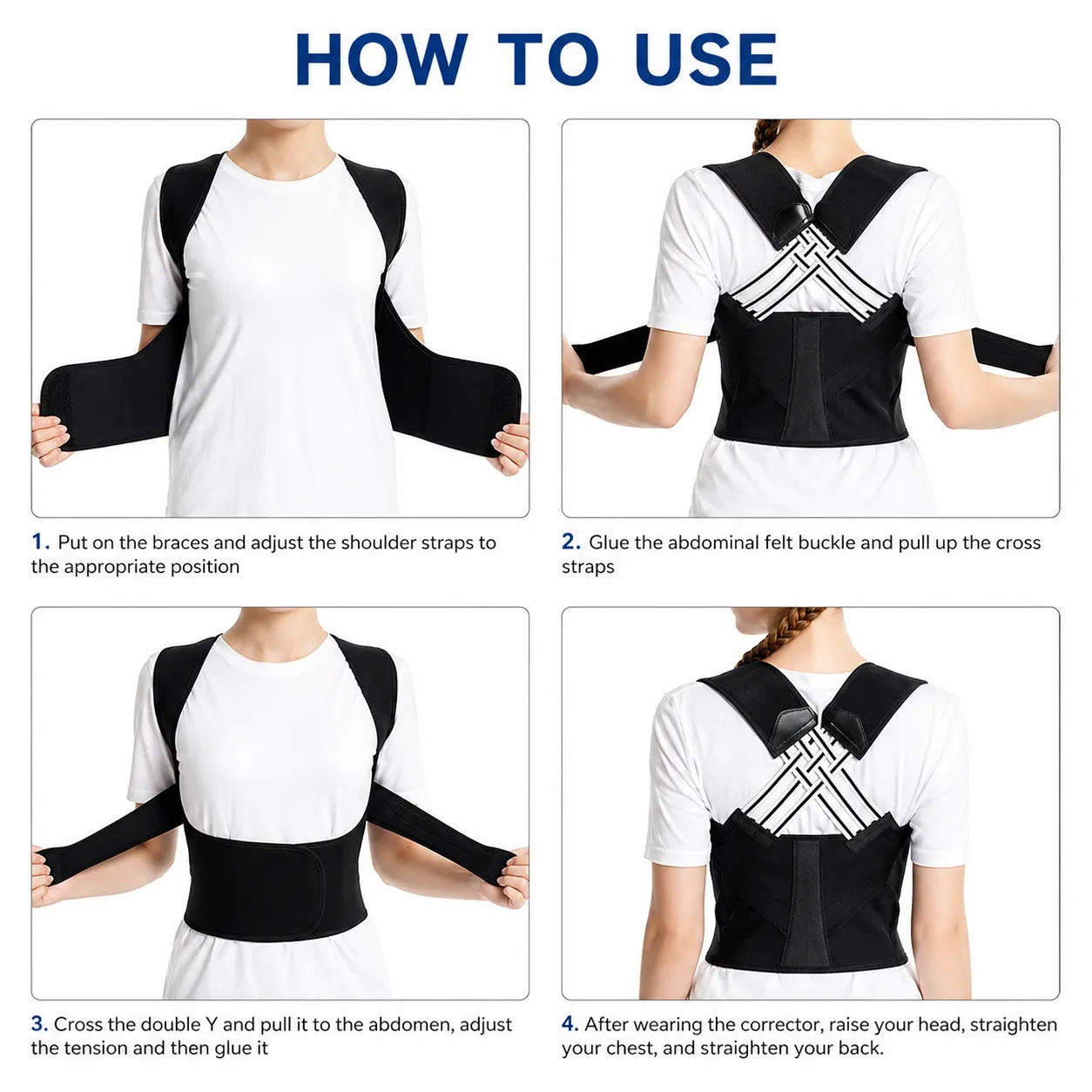 HOW TO USE

1. Put on the braces and adjust the shoulder straps to the appropriate position

2. Glue the abdominal felt buckle and pull up the cross straps

3. Cross the double Y and pull it to the abdomen, adjust the tension and then glue it

4. After wearing the corrector, raise your head, straighten your chest, and straighten your back.