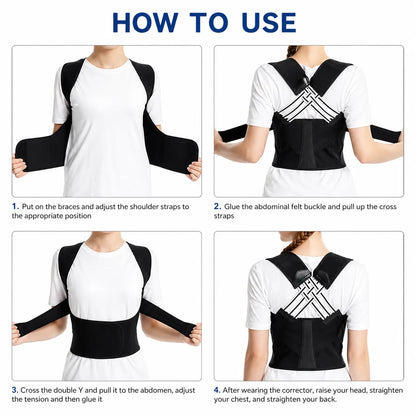 HOW TO USE

1. Put on the braces and adjust the shoulder straps to the appropriate position

2. Glue the abdominal felt buckle and pull up the cross straps

3. Cross the double Y and pull it to the abdomen, adjust the tension and then glue it

4. After wearing the corrector, raise your head, straighten your chest, and straighten your back.